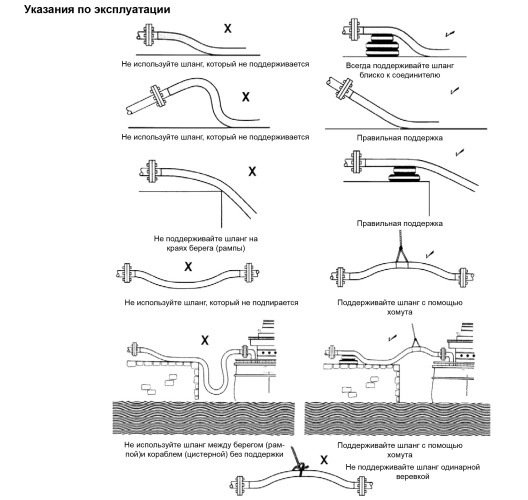 Указания по эксплуатации

X

Не используйте шланг, который не поддерживается

Всегда поддерживайте шланг блиско к соединителю

X

Не используйте шланг, который не поддерживается

Правильная поддержка

X

Не поддерживайте шланг на краях берега (рампы)

Правильная поддержка

X

Не используйте шланг, который не подпирается

Поддерживайте шланг с помощью хомута

X

Не используйте шланг между берегом (рампой)и кораблем (цистерной) без поддержки

Поддерживайте шланг с помощью хомута

X

Не поддерживайте шланг одинарной веревкой